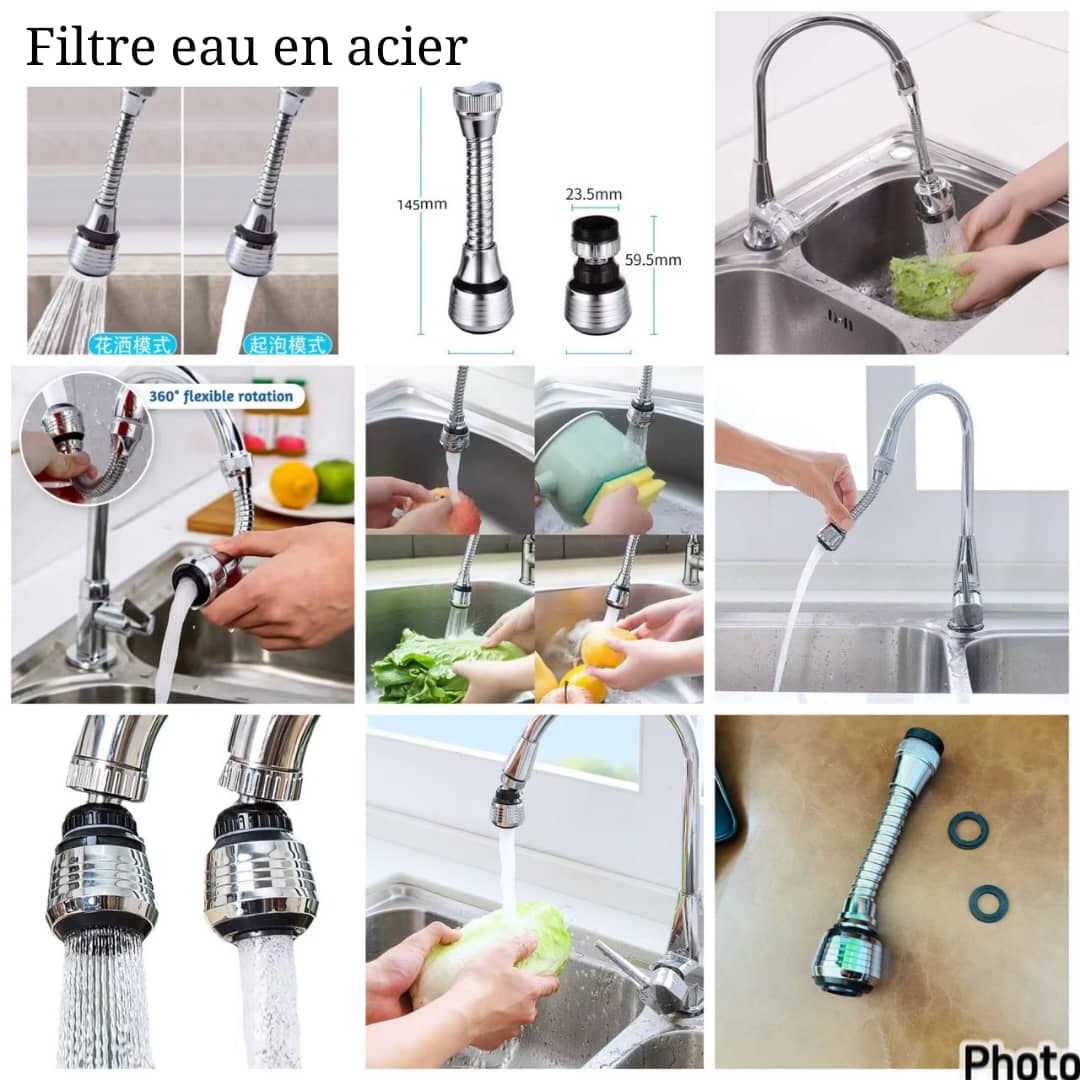 Filtre eau en acier

花洒模式

起泡模式

145mm

23.5mm

59.5mm

360° flexible rotation

Photo